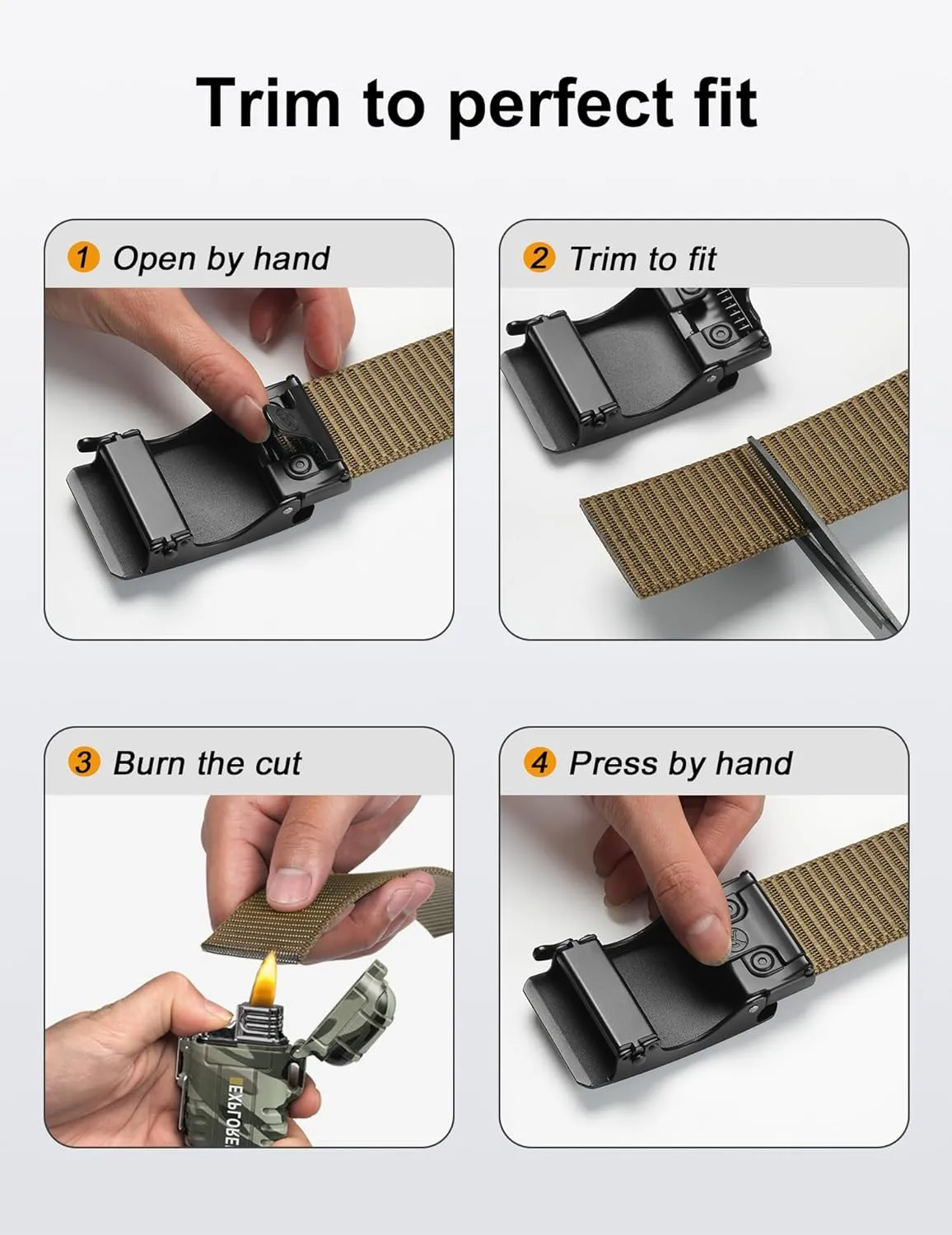 Trim to perfect fit

1 Open by hand

2 Trim to fit

3 Burn the cut

EXPLORE

4 Press by hand